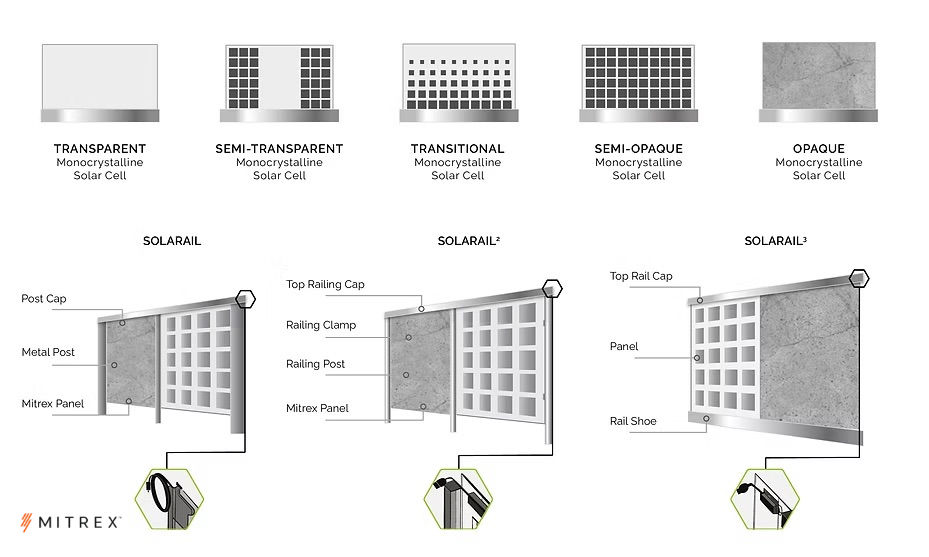 TRANSPARENT
Monocrystalline
Solar Cell

SEMI-TRANSPARENT
Monocrystalline
Solar Cell

TRANSITIONAL
Monocrystalline
Solar Cell

SEMI-OPAQUE
Monocrystalline
Solar Cell

OPAQUE
Monocrystalline
Solar Cell

SOLARAIL

Post Cap

Metal Post

Mitrex Panel

SOLARAIL²

Top Railing Cap

Railing Clamp

Railing Post

Mitrex Panel

SOLARAIL³

Top Rail Cap

Panel

Rail Shoe

MITREX